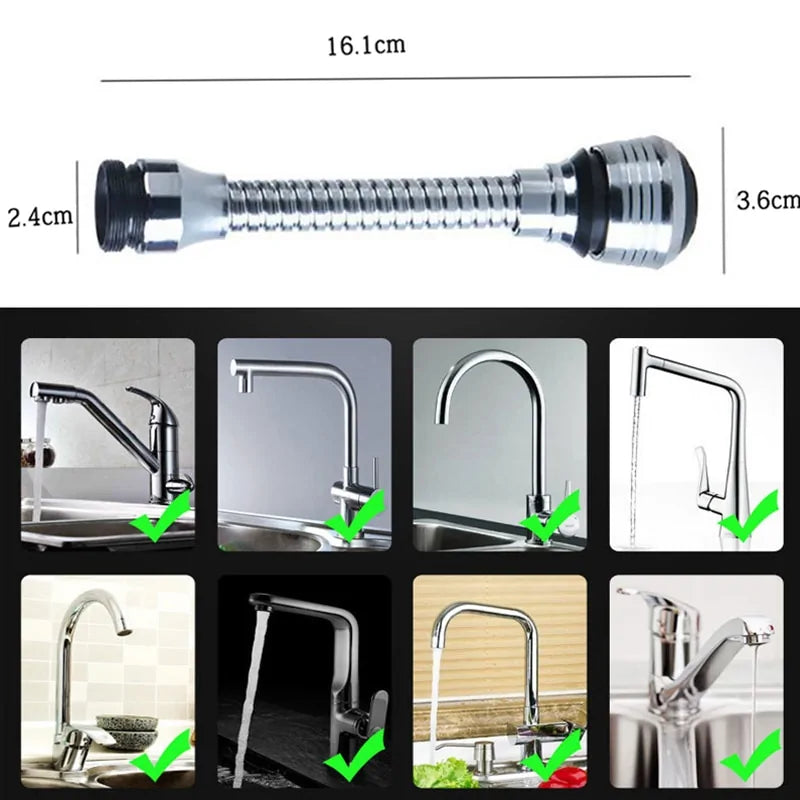 16.1cm

2.4cm

3.6cm